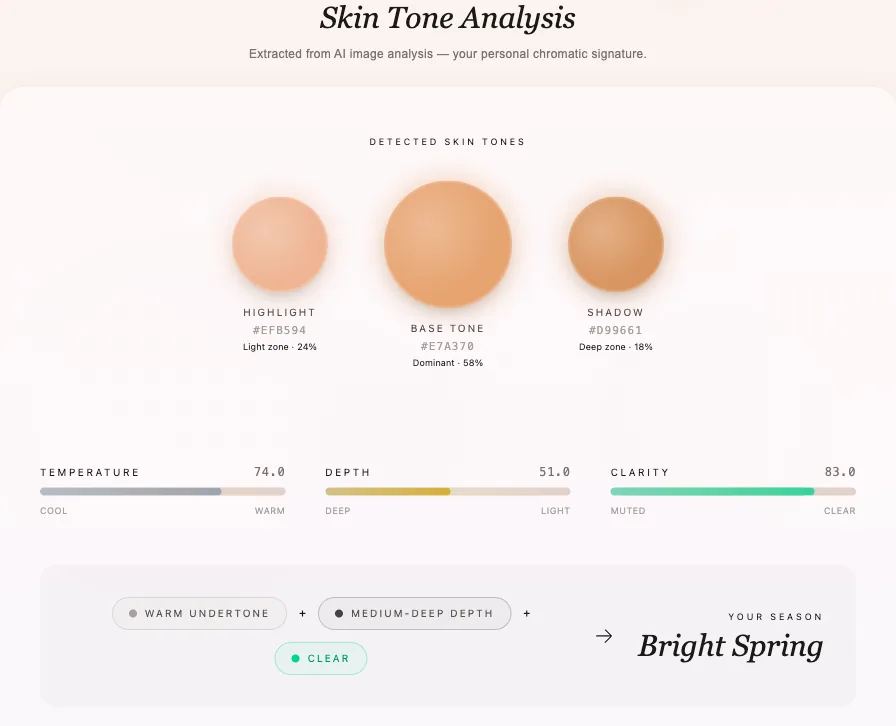 Skin Tone Analysis

Extracted from AI image analysis — your personal chromatic signature.

DETECTED SKIN TONES

HIGHLIGHT
#EFB594
Light zone · 24%

BASE TONE
#E7A370
Dominant · 58%

SHADOW
#D99661
Deep zone · 18%

TEMPERATURE 74.0
COOL WARM

DEPTH 51.0
DEEP LIGHT

CLARITY 83.0
MUTED CLEAR

WARM UNDERTONE + MEDIUM-DEEP DEPTH +
CLEAR

→ YOUR SEASON
Bright Spring